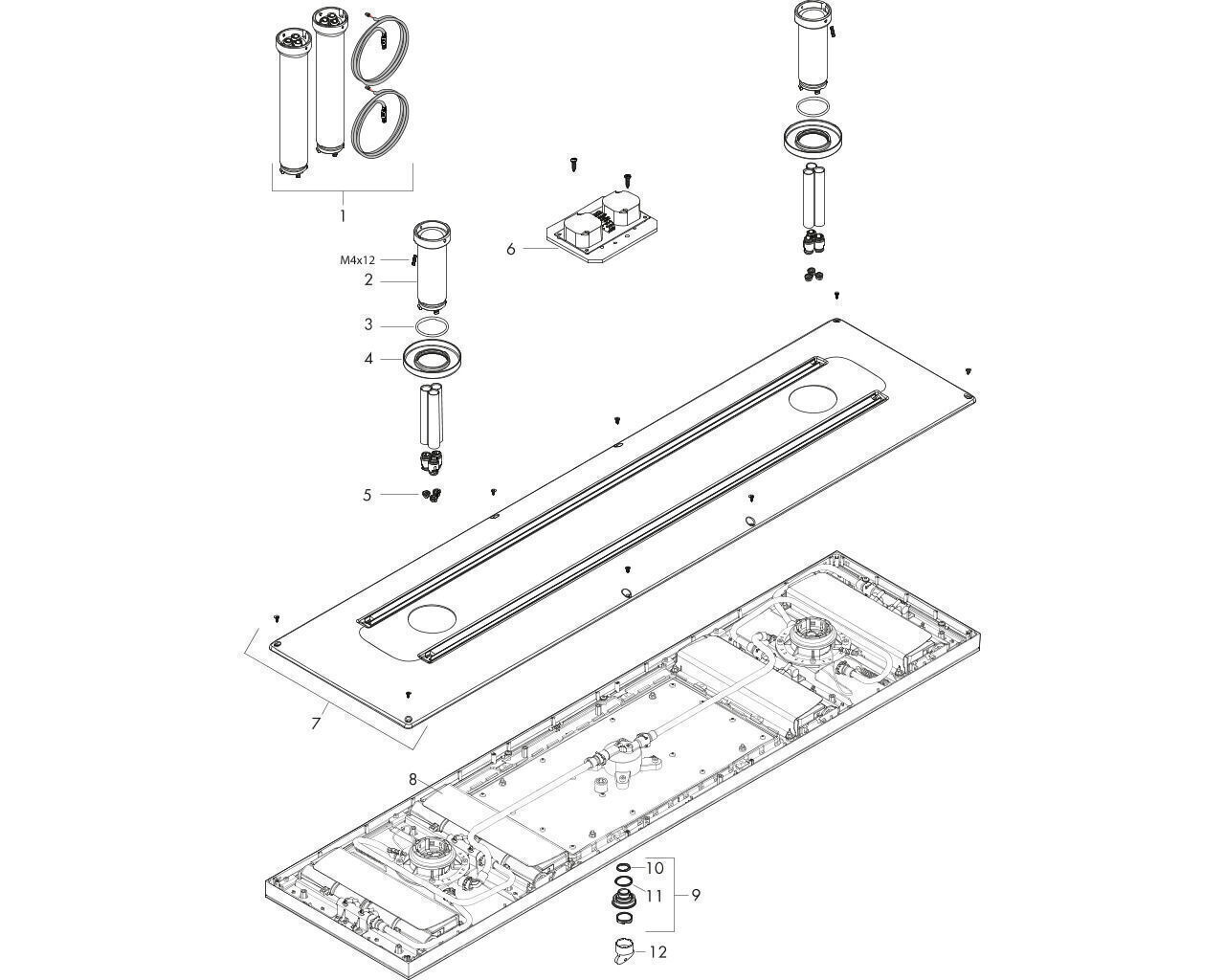 1
M4x12
2
3
4
5
6
7
8
10
11
9
12