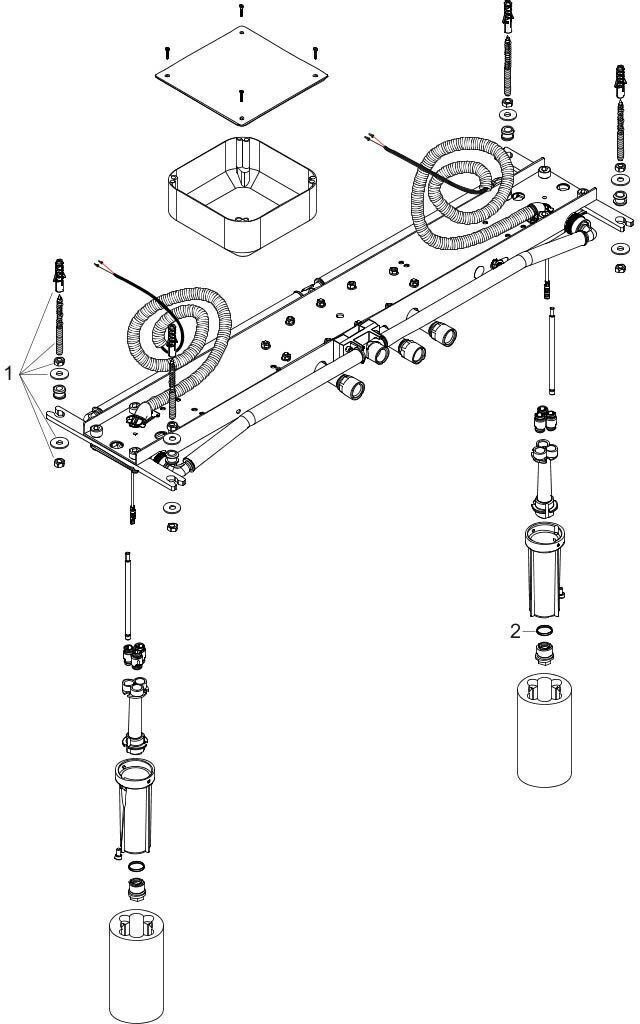 1

2